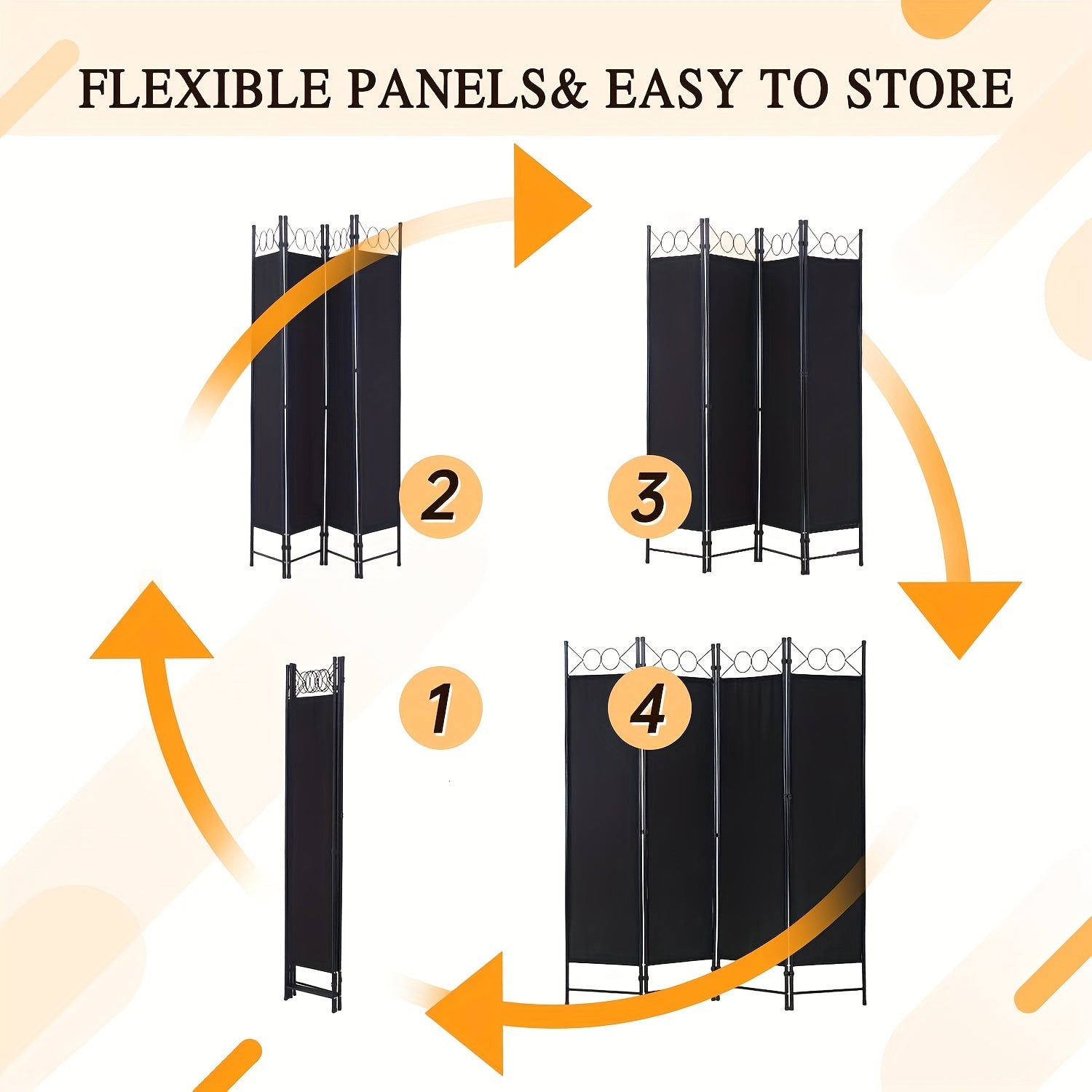 FLEXIBLE PANELS& EASY TO STORE

2

3

1

4