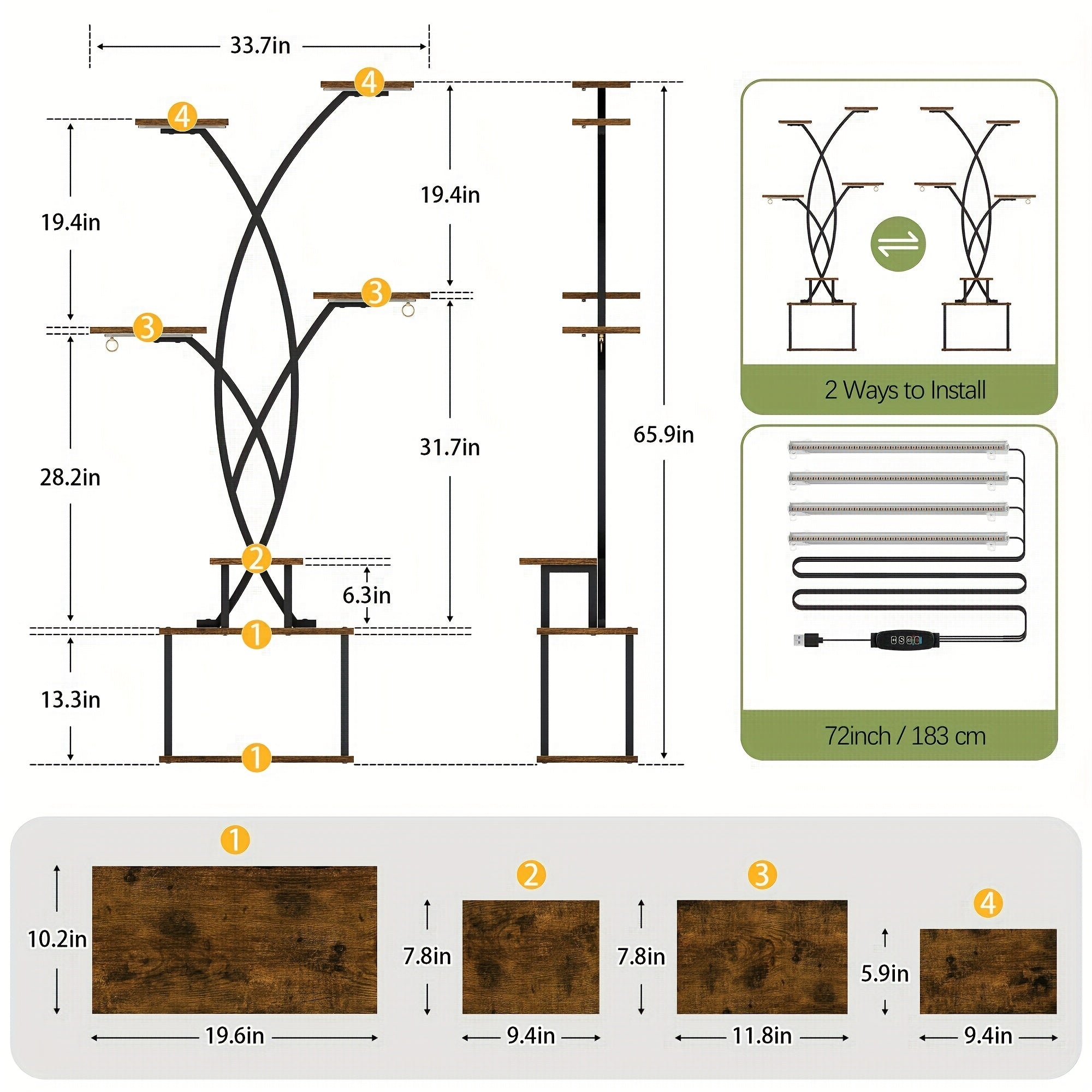 33.7in

4

4

19.4in

19.4in

3

3

28.2in

31.7in

65.9in

2

6.3in

1

13.3in

1

2 Ways to Install

72inch / 183 cm

1

10.2in

19.6in

2

7.8in

9.4in

3

7.8in

11.8in

4

5.9in

9.4in