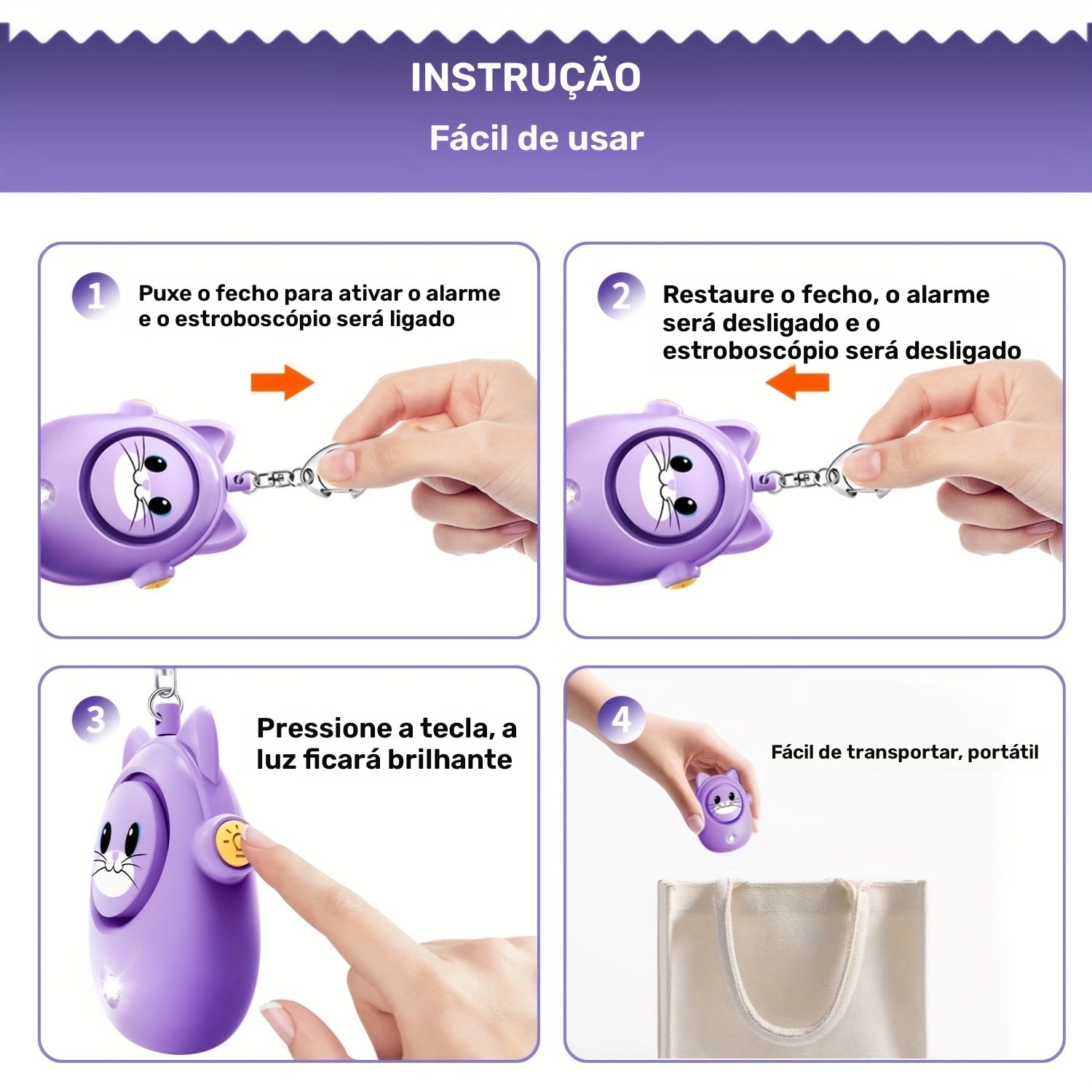 INSTRUÇÃO
Fácil de usar

1 Puxe o fecho para ativar o alarme e o estroboscópio será ligado

2 Restaure o fecho, o alarme será desligado e o estroboscópio será desligado

3 Pressione a tecla, a luz ficará brilhante

4 Fácil de transportar, portátil