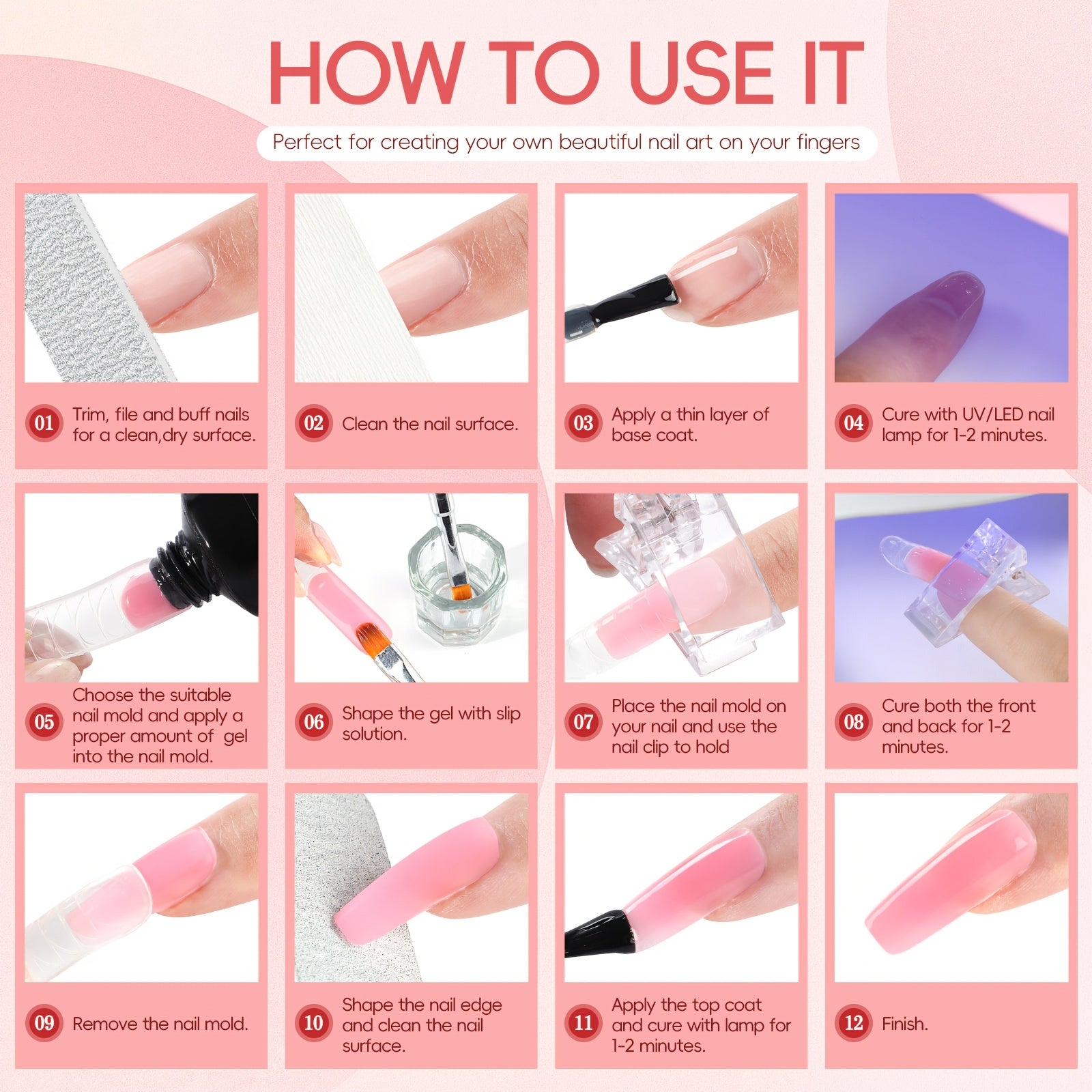 HOW TO USE IT

Perfect for creating your own beautiful nail art on your fingers

01 Trim, file and buff nails for a clean,dry surface.

02 Clean the nail surface.

03 Apply a thin layer of base coat.

04 Cure with UV/LED nail lamp for 1-2 minutes.

05 Choose the suitable nail mold and apply a proper amount of gel into the nail mold.

06 Shape the gel with slip solution.

07 Place the nail mold on your nail and use the nail clip to hold

08 Cure both the front and back for 1-2 minutes.

09 Remove the nail mold.

10 Shape the nail edge and clean the nail surface.

11 Apply the top coat and cure with lamp for 1-2 minutes.

12 Finish.