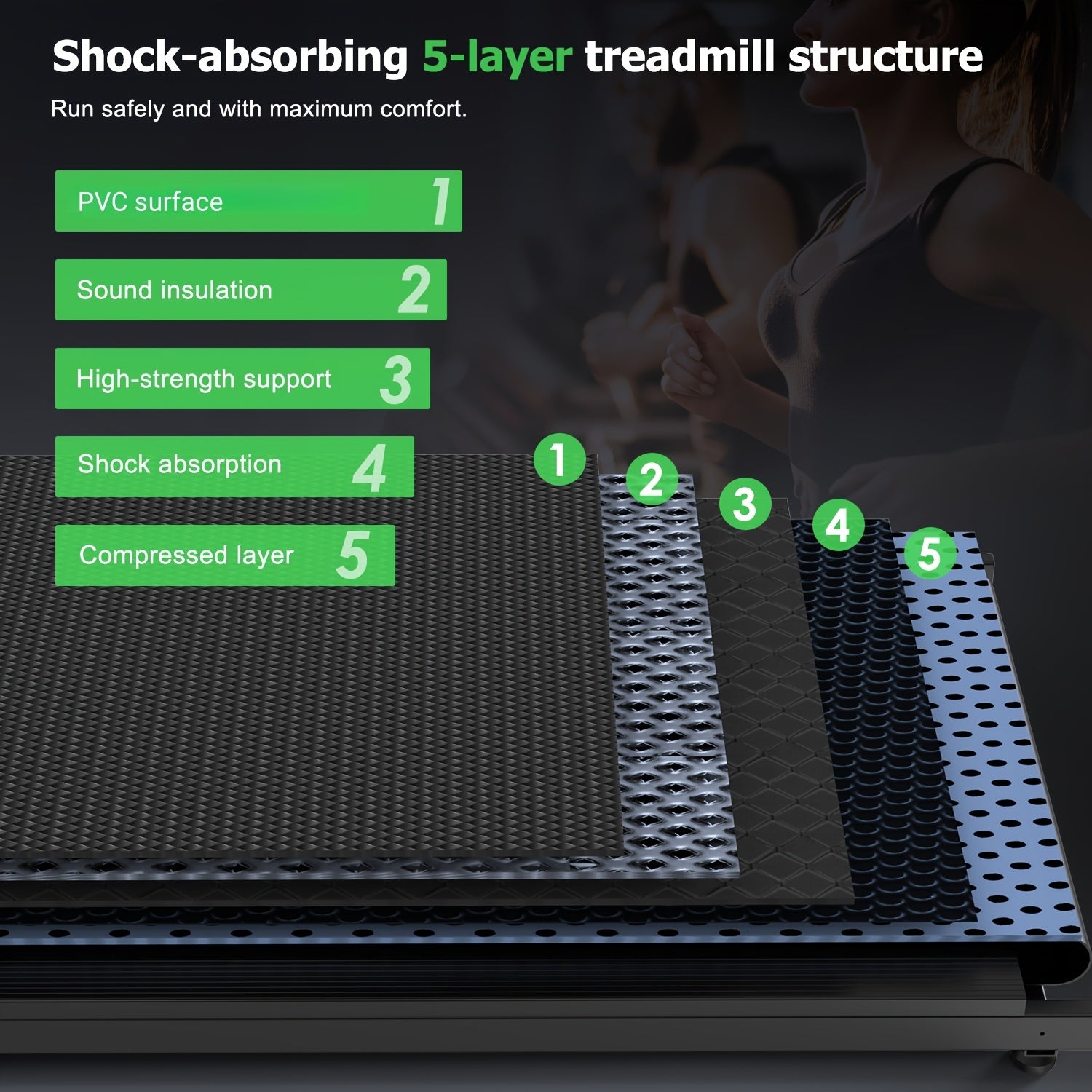 Shock-absorbing 5-layer treadmill structure

Run safely and with maximum comfort.

PVC surface 1

Sound insulation 2

High-strength support 3

Shock absorption 4

Compressed layer 5

1 2 3 4 5